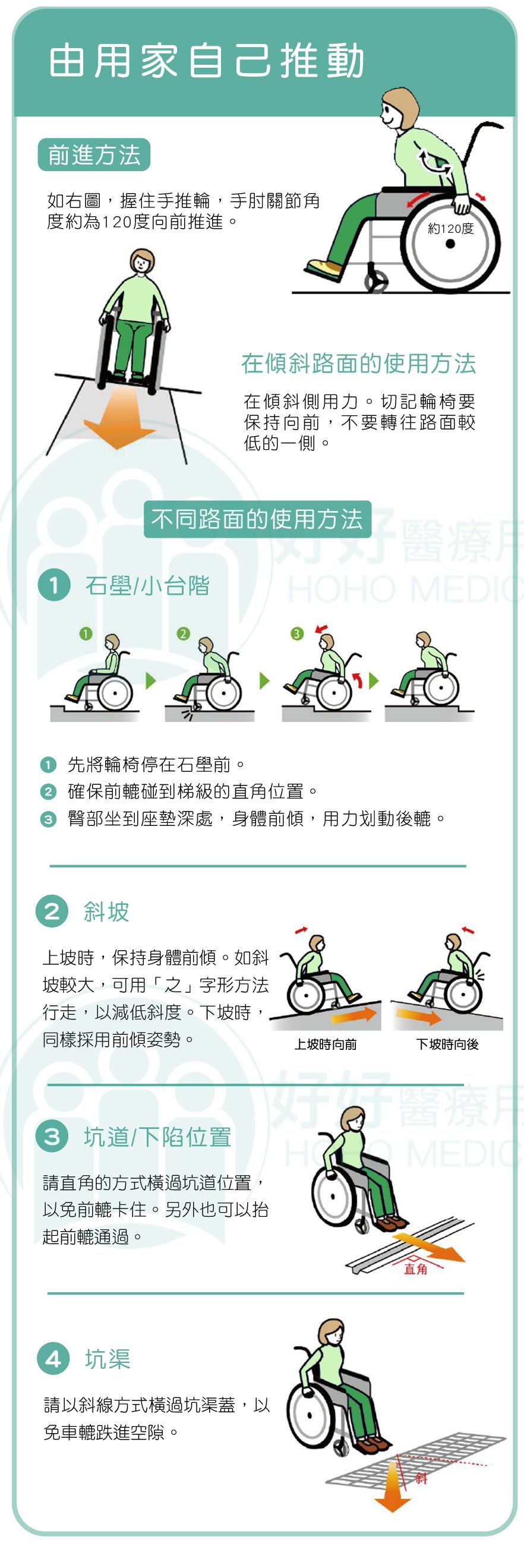 由用家自己推動

前進方法

如右圖，握住手推輪，手肘關節角度約為120度向前推進。

約120度

在傾斜路面的使用方法

在傾斜側用力。切記輪椅要保持向前，不要轉往路面較低的一側。

不同路面的使用方法

好好醫療用
HOHO MEDIC

1 石壆/小台階

1 2 3

1 先將輪椅停在石壆前。
2 確保前轆碰到梯級的直角位置。
3 臀部坐到座墊深處，身體前傾，用力划動後轆。

2 斜坡

上坡時，保持身體前傾。如斜坡較大，可用「之」字形方法行走，以減低斜度。下坡時，同樣採用前傾姿勢。

上坡時向前
下坡時向後

好好醫療用
HOHO MEDIC

3 坑道/下陷位置

請直角的方式橫過坑道位置，以免前轆卡住。另外也可以抬起前轆通過。

直角

4 坑渠

請以斜線方式橫過坑渠蓋，以免車轆跌進空隙。

斜